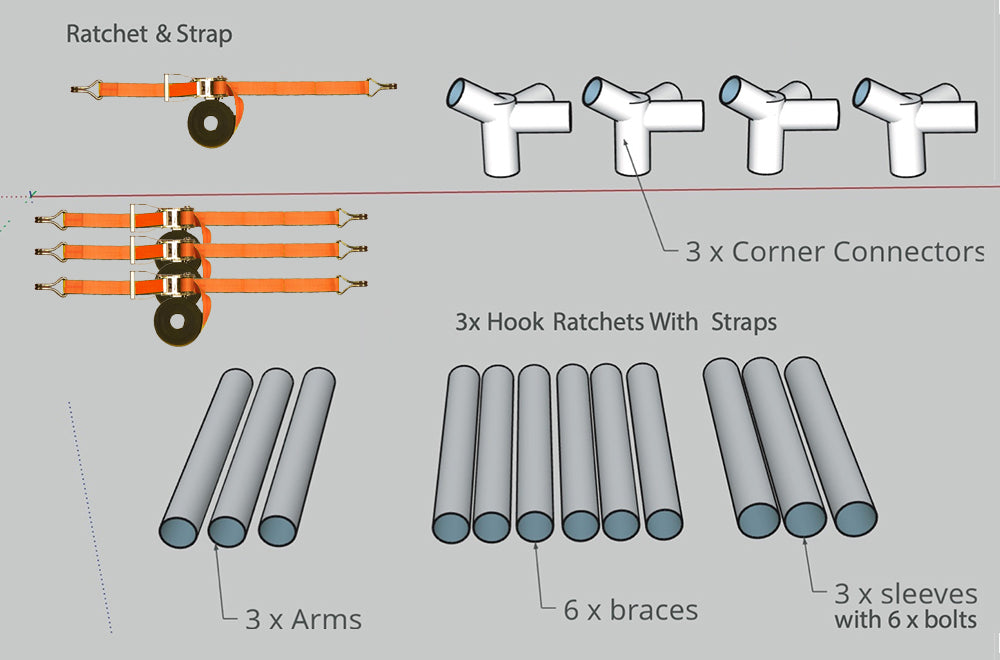 Ratchet & Strap

3 x Corner Connectors

3x Hook Ratchets With Straps

3 x Arms

6 x braces

3 x sleeves
with 6 x bolts